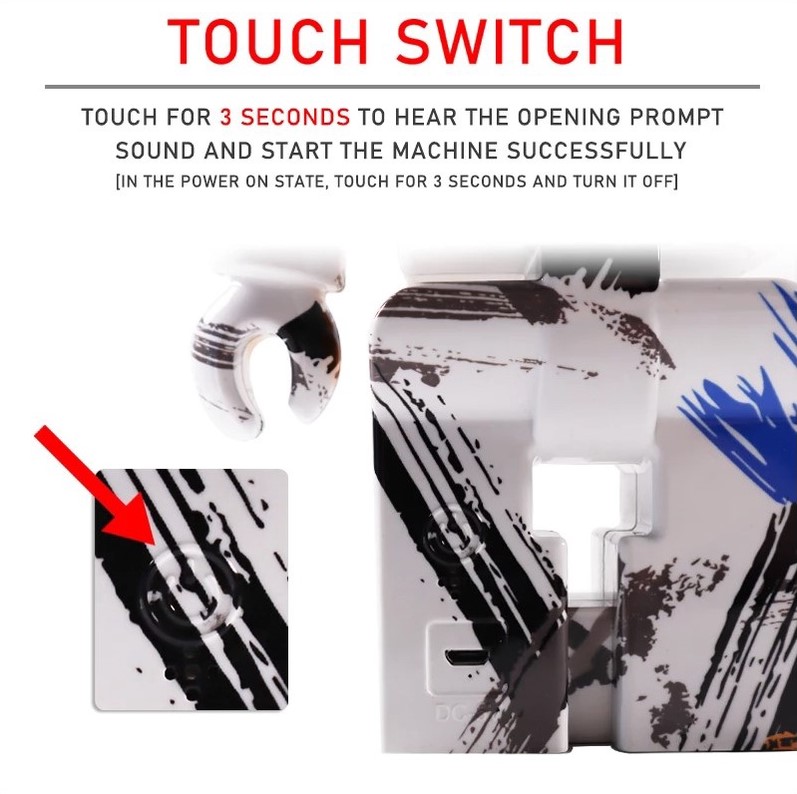 TOUCH SWITCH

TOUCH FOR 3 SECONDS TO HEAR THE OPENING PROMPT SOUND AND START THE MACHINE SUCCESSFULLY

[IN THE POWER ON STATE, TOUCH FOR 3 SECONDS AND TURN IT OFF]

DC