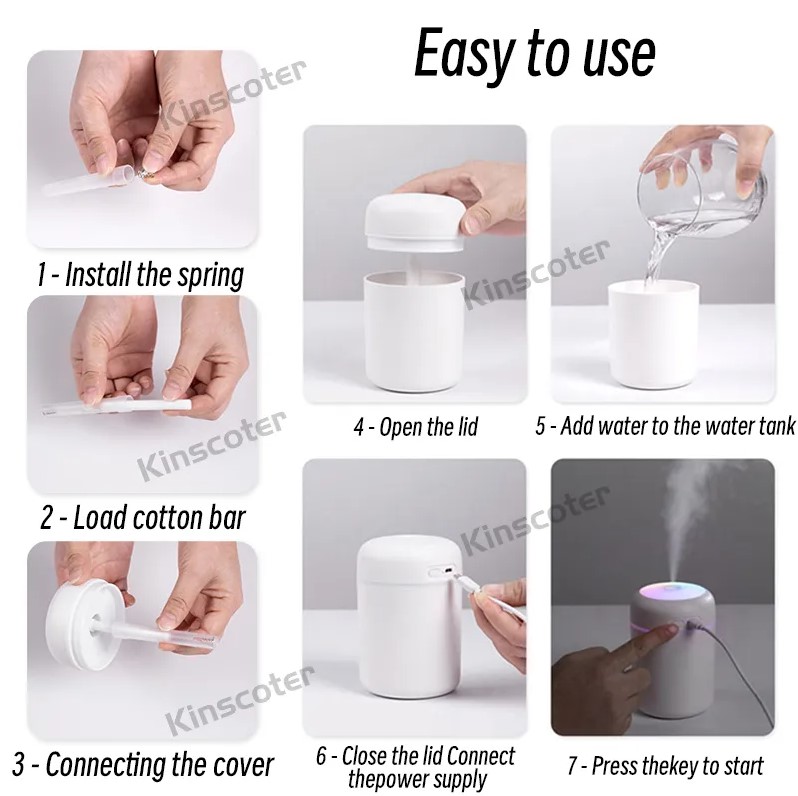 Easy to use

Kinscoter

1 - Install the spring

Kinscoter

2 - Load cotton bar

Kinscoter

3 - Connecting the cover

Kinscoter

4 - Open the lid

5 - Add water to the water tank

Kinscoter

6 - Close the lid Connect thepower supply

7 - Press thekey to start