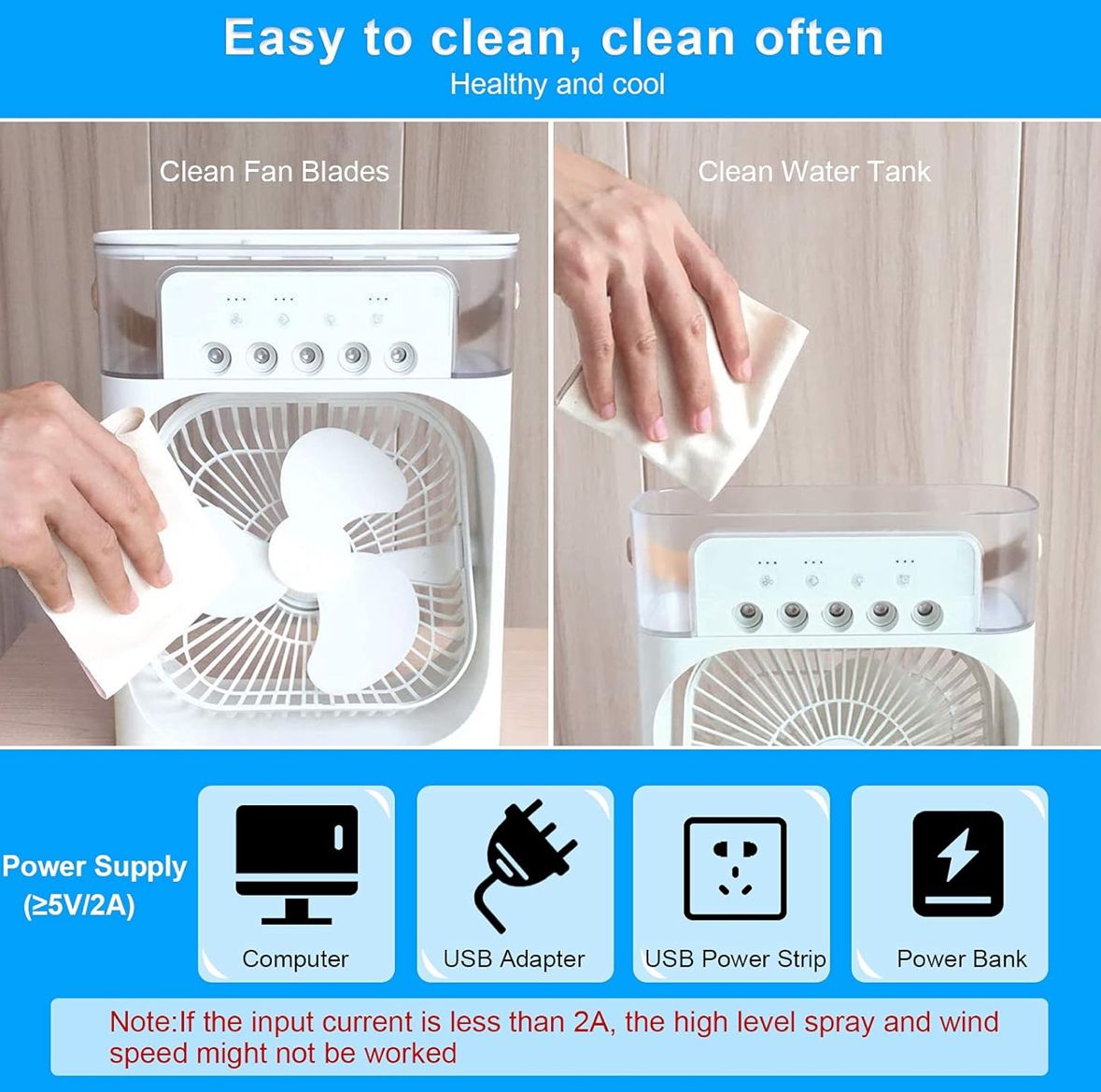 Easy to clean, clean often
Healthy and cool

Clean Fan Blades

Clean Water Tank

Power Supply
(≥5V/2A)

Computer

USB Adapter

USB Power Strip

Power Bank

Note:If the input current is less than 2A, the high level spray and wind speed might not be worked